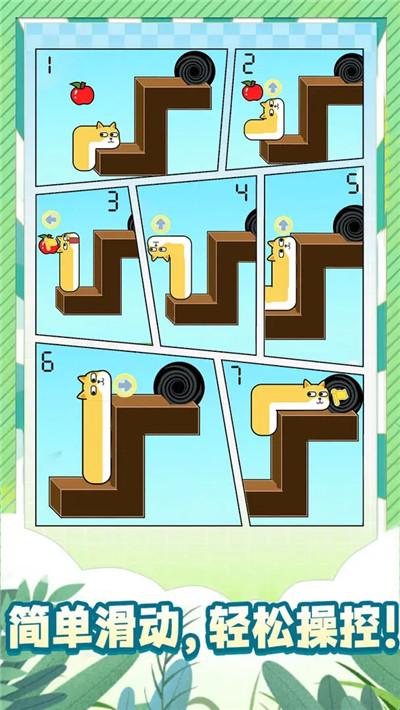 1

2

3

4

5

6

7

简单滑动，轻松操控！